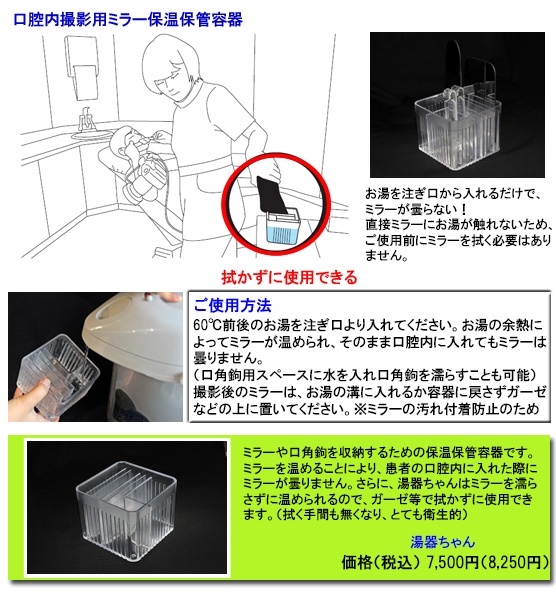 口腔内撮影用ミラー保温保管容器

お湯を注ぎ口から入れるだけで、ミラーが曇らない！
直接ミラーにお湯が触れないため、ご使用前にミラーを拭く必要はありません。

拭かずに使用できる

ご使用方法
60℃前後のお湯を注ぎ口より入れてください。お湯の余熱によってミラーが温められ、そのまま口腔内に入れてもミラーは曇りません。
（口角鉤用スペースに水を入れ口角鉤を濡らすことも可能）
撮影後のミラーは、お湯の溝に入れるか容器に戻さずガーゼなどの上に置いてください。※ミラーの汚れ付着防止のため

ミラーや口角鉤を収納するための保温保管容器です。ミラーを温めることにより、患者の口腔内に入れた際にミラーが曇りません。さらに、湯器ちゃんはミラーを濡らさずに温められるので、ガーゼ等で拭かずに使用できます。（拭く手間も無くなり、とても衛生的）

湯器ちゃん
価格（税込） 7,500円（8,250円）